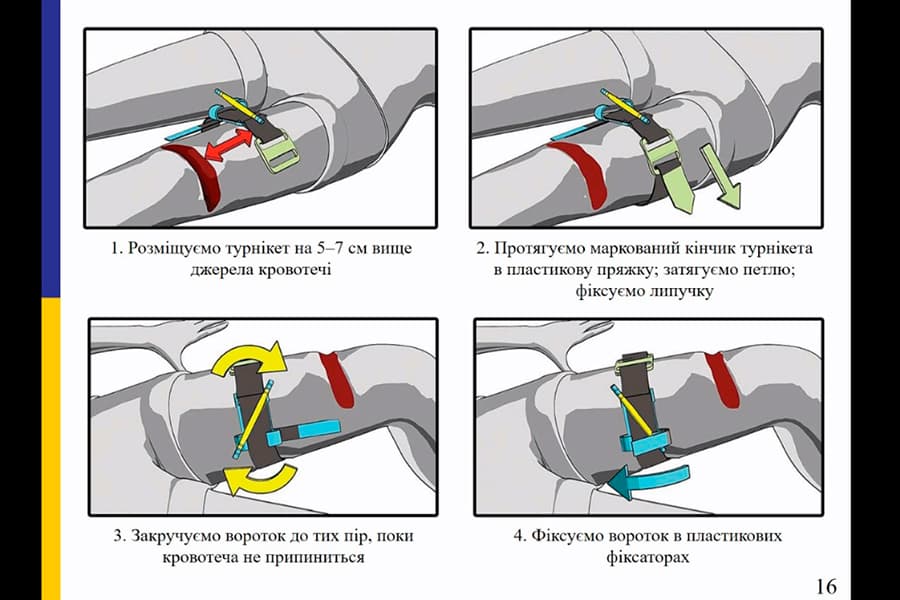 1. Розміщуємо турнікет на 5–7 см вище джерела кровотечі

2. Протягуємо маркований кінчик турнікета в пластикову пряжку; затягуємо петлю; фіксуємо липучку

3. Закручуємо вороток до тих пір, поки кровотеча не припиниться

4. Фіксуємо вороток в пластикових фіксаторах

16